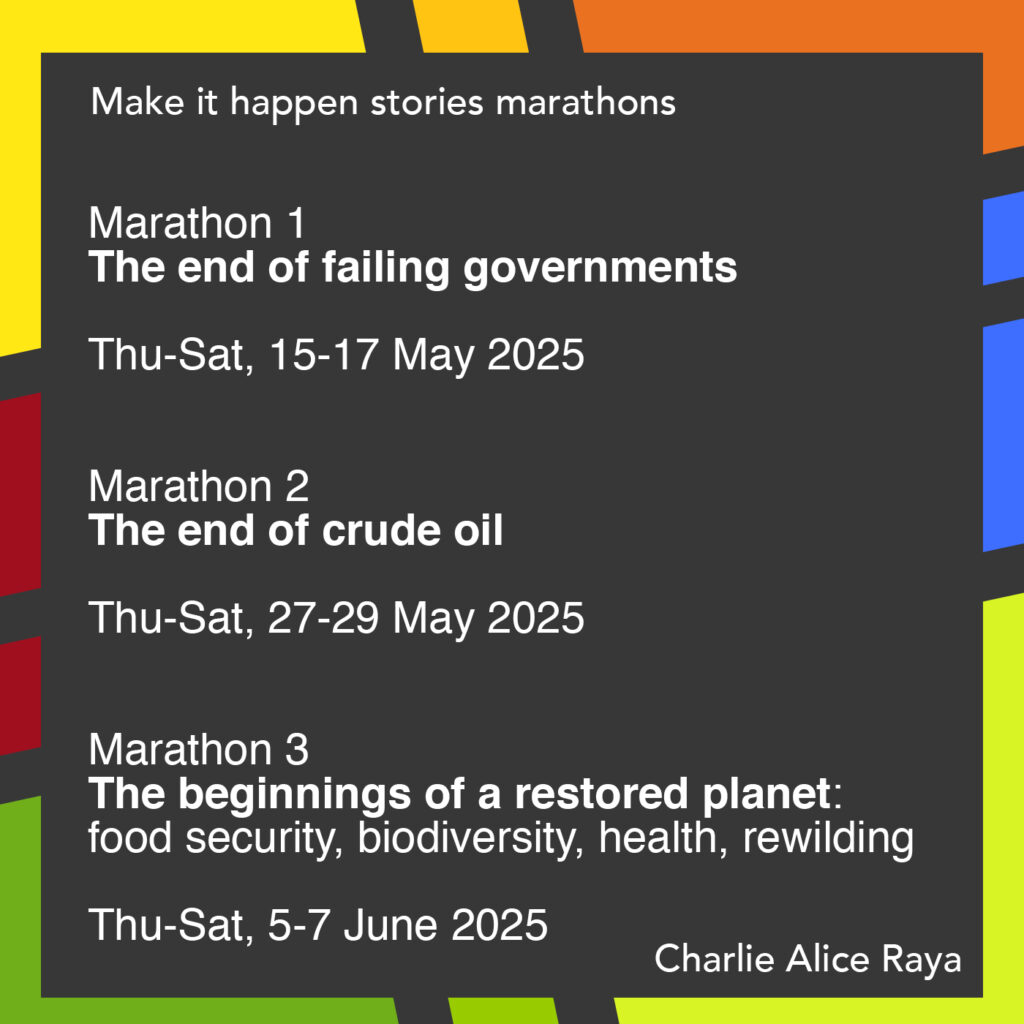 Make it happen stories marathons

Marathon 1
The end of failing governments

Thu-Sat, 15-17 May 2025

Marathon 2
The end of crude oil

Thu-Sat, 27-29 May 2025

Marathon 3
The beginnings of a restored planet:
food security, biodiversity, health, rewilding

Thu-Sat, 5-7 June 2025

Charlie Alice Raya