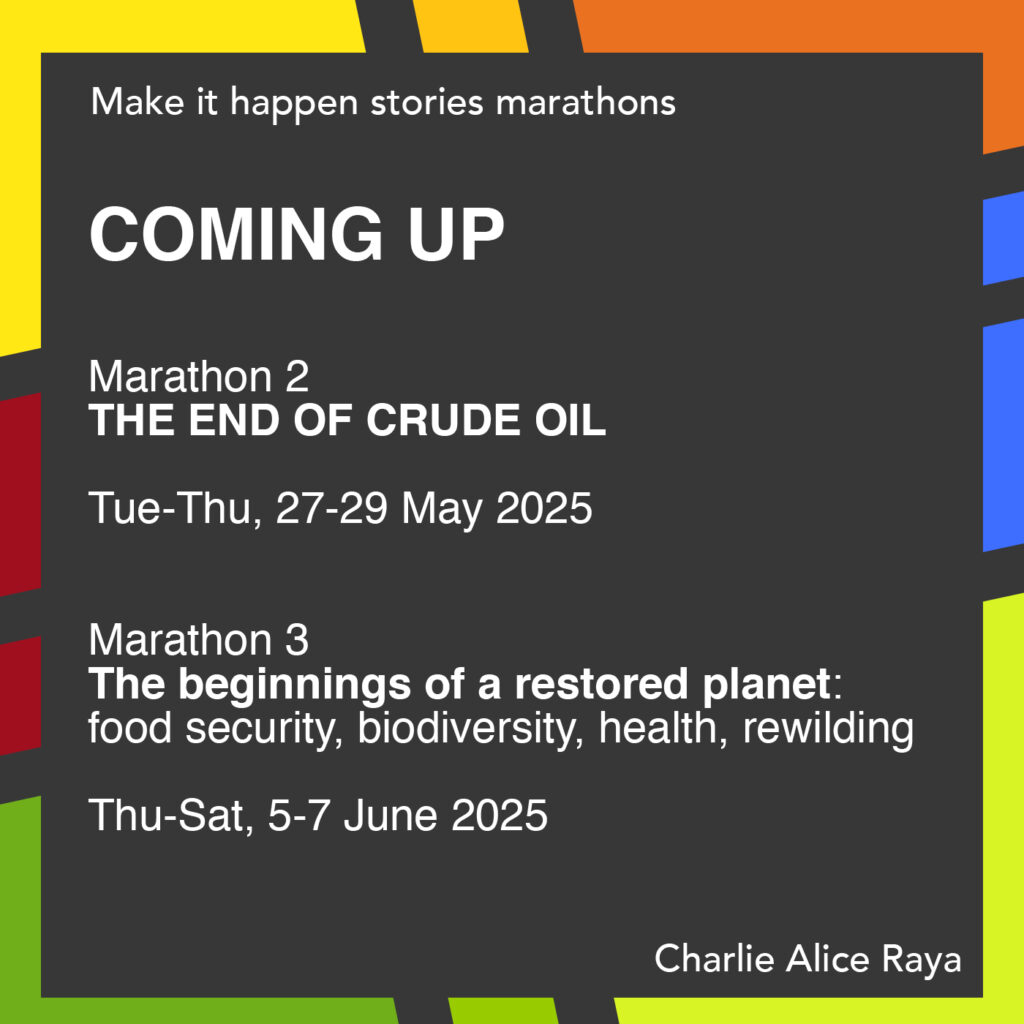 Make it happen stories marathons

COMING UP

Marathon 2
THE END OF CRUDE OIL

Tue-Thu, 27-29 May 2025

Marathon 3
The beginnings of a restored planet:
food security, biodiversity, health, rewilding

Thu-Sat, 5-7 June 2025

Charlie Alice Raya